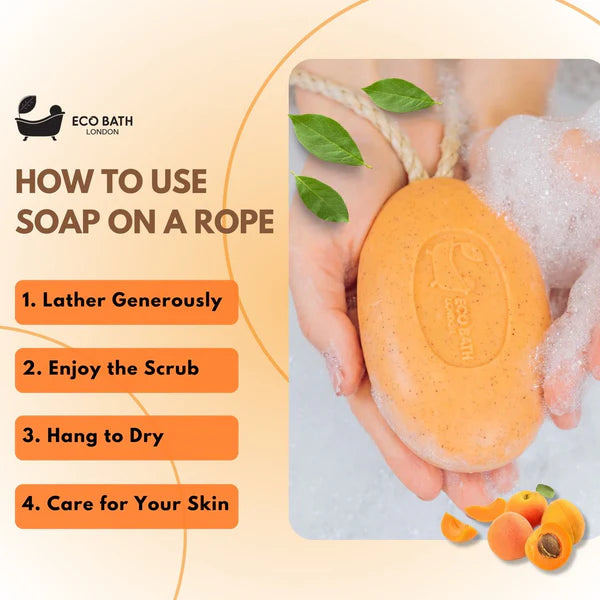 ECO BATH
LONDON

HOW TO USE SOAP ON A ROPE

1. Lather Generously

2. Enjoy the Scrub

3. Hang to Dry

4. Care for Your Skin

ECO BATH
LONDON